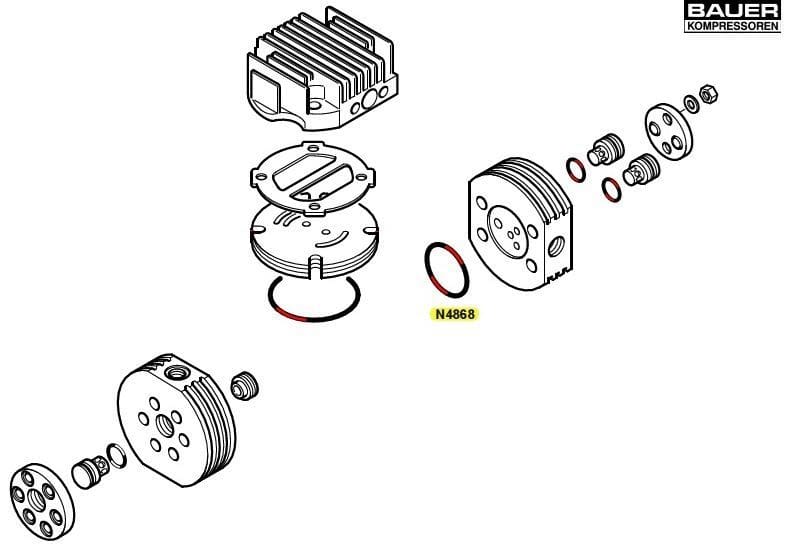 BAUER
KOMPRESSOREN

N4868