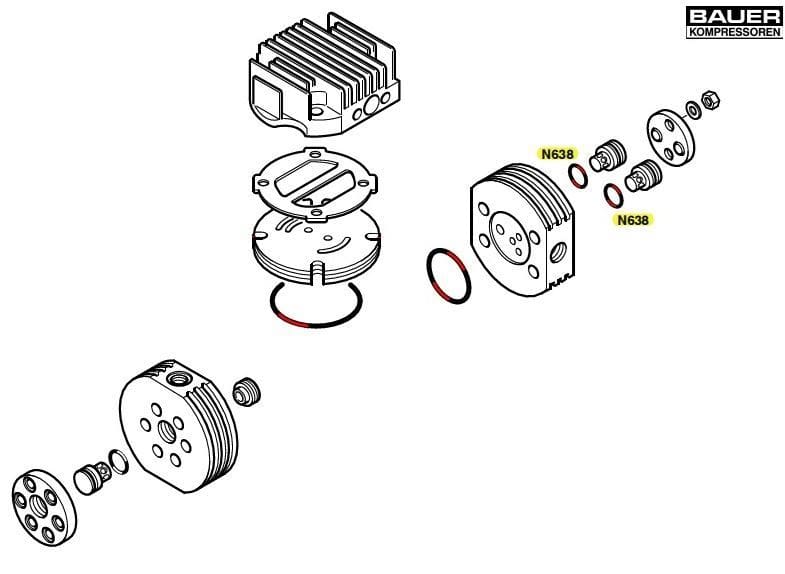 BAUER
KOMPRESSOREN

N638

N638