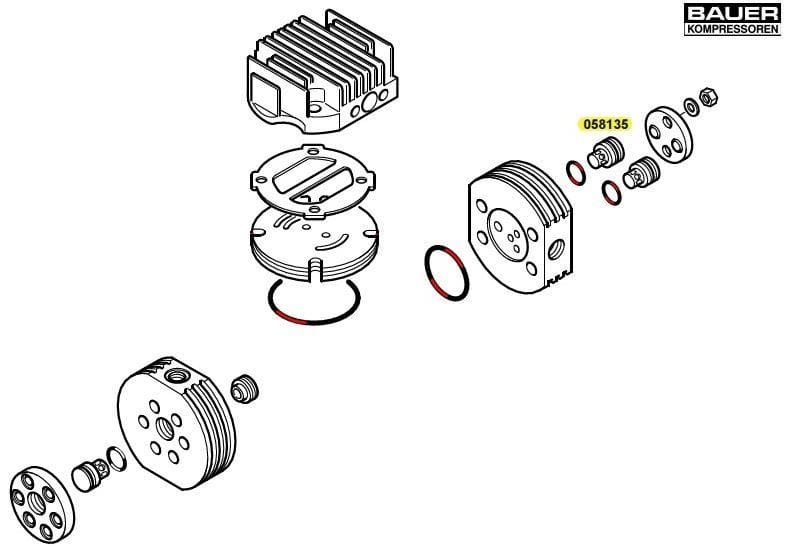 BAUER
KOMPRESSOREN

058135