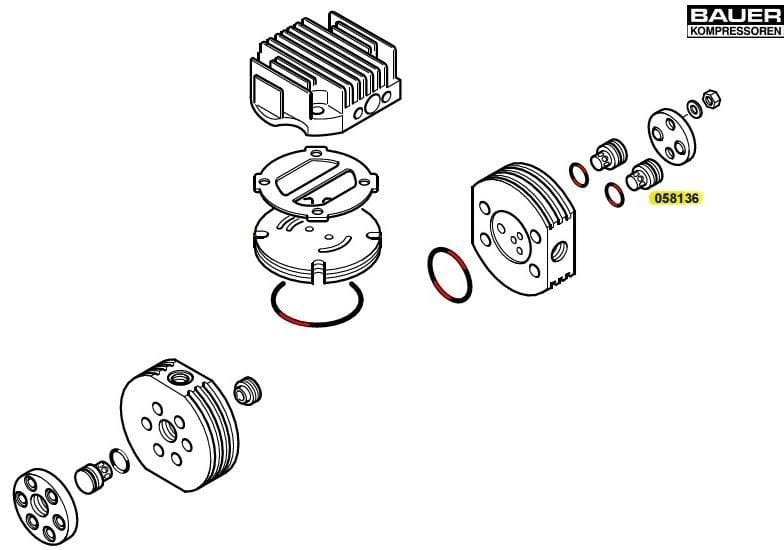 BAUER
KOMPRESSOREN

058136