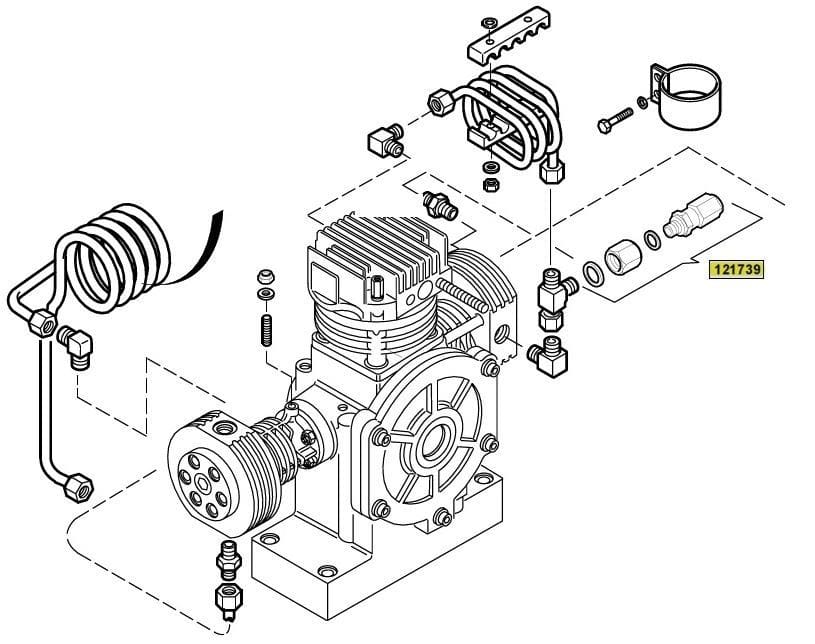 121739