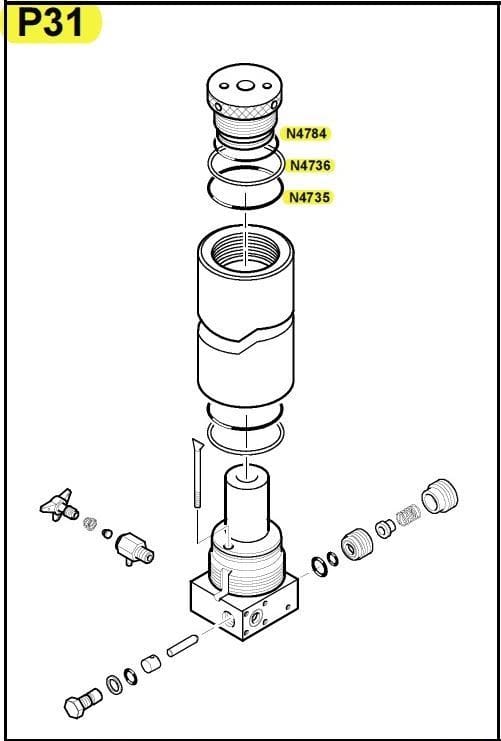 P31

N4784

N4736

N4735