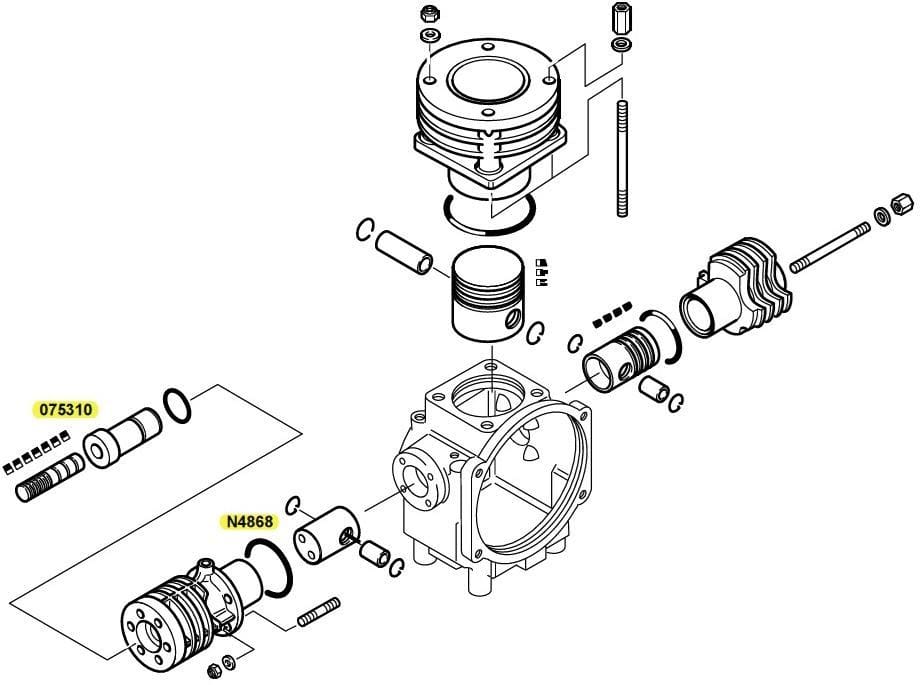 075310

N4868